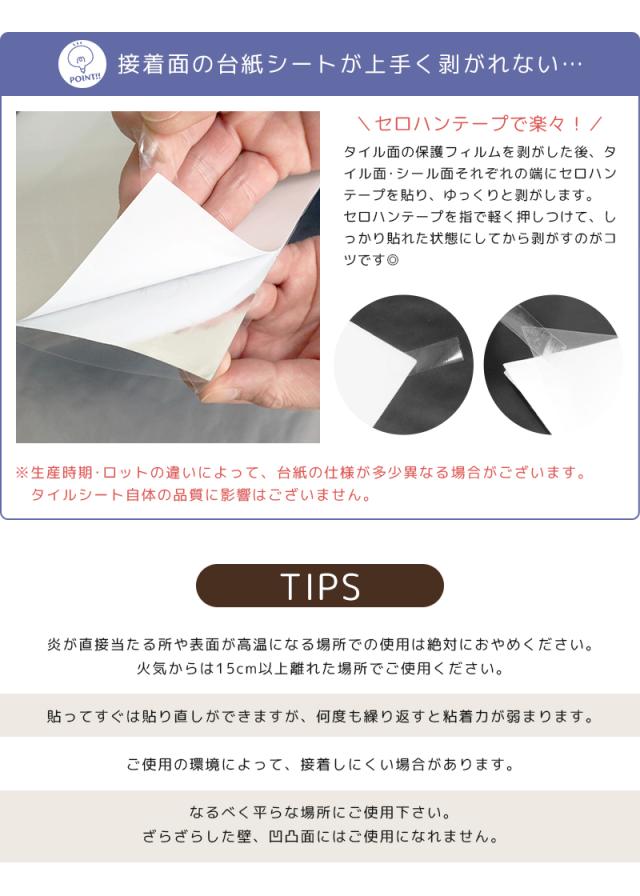 POINT!!

接着面の台紙シートが上手く剥がれない…

＼セロハンテープで楽々！／

タイル面の保護フィルムを剥がした後、タイル面・シール面それぞれの端にセロハンテープを貼り、ゆっくりと剥がします。
セロハンテープを指で軽く押しつけて、しっかり貼れた状態にしてから剥がすのがコツです◎

※生産時期・ロットの違いによって、台紙の仕様が多少異なる場合がございます。
タイルシート自体の品質に影響はございません。

TIPS

炎が直接当たる所や表面が高温になる場所での使用は絶対におやめください。
火気からは15cm以上離れた場所でご使用ください。

貼ってすぐは貼り直しができますが、何度も繰り返すと粘着力が弱まります。

ご使用の環境によって、接着しにくい場合があります。

なるべく平らな場所にご使用下さい。
ざらざらした壁、凹凸面にはご使用になれません。