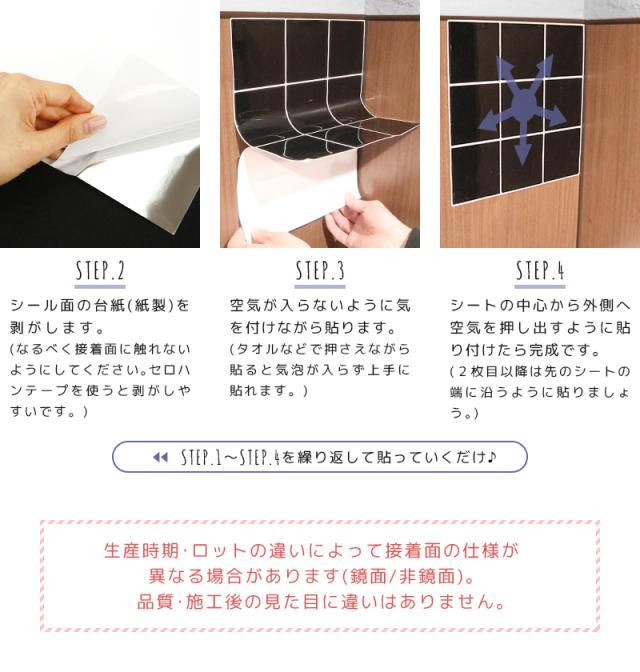 STEP.2

シール面の台紙(紙製)を剥がします。
(なるべく接着面に触れないようにしてください。セロハンテープを使うと剥がしやすいです。)

STEP.3

空気が入らないように気を付けながら貼ります。
(タオルなどで押さえながら貼ると気泡が入らず上手に貼れます。)

STEP.4

シートの中心から外側へ空気を押し出すように貼り付けたら完成です。
(2枚目以降は先のシートの端に沿うように貼りましょう。)

STEP.1～STEP.4を繰り返して貼っていくだけ♪

生産時期･ロットの違いによって接着面の仕様が異なる場合があります(鏡面/非鏡面)。
品質･施工後の見た目に違いはありません。