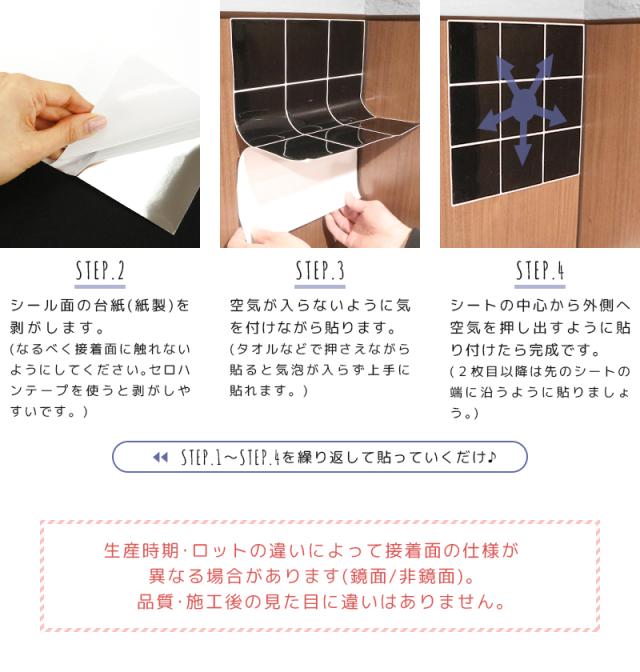 STEP.2

シール面の台紙(紙製)を剥がします。
(なるべく接着面に触れないようにしてください。セロハンテープを使うと剥がしやすいです。)

STEP.3

空気が入らないように気を付けながら貼ります。
(タオルなどで押さえながら貼ると気泡が入らず上手に貼れます。)

STEP.4

シートの中心から外側へ空気を押し出すように貼り付けたら完成です。
(2枚目以降は先のシートの端に沿うように貼りましょう。)

STEP.1～STEP.4を繰り返して貼っていくだけ♪

生産時期･ロットの違いによって接着面の仕様が異なる場合があります(鏡面/非鏡面)。
品質･施工後の見た目に違いはありません。