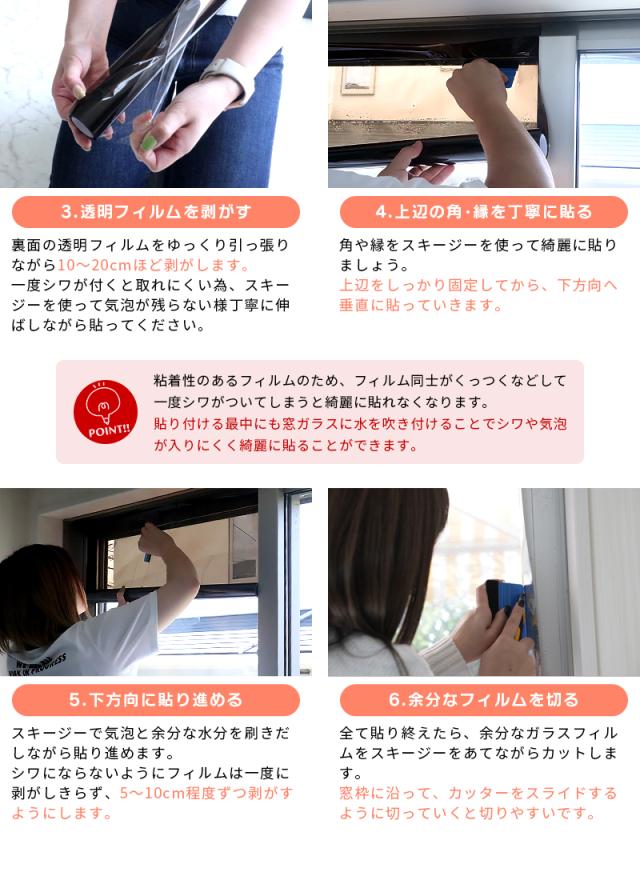 3.透明フィルムを剥がす

裏面の透明フィルムをゆっくり引っ張りながら10～20cmほど剥がします。
一度シワが付くと取れにくい為、スキージーを使って気泡が残らない様丁寧に伸ばしながら貼ってください。

4.上辺の角･縁を丁寧に貼る

角や縁をスキージーを使って綺麗に貼りましょう。
上辺をしっかり固定してから、下方向へ垂直に貼っていきます。

POINT!!

粘着性のあるフィルムのため、フィルム同士がくっつくなどして一度シワがついてしまうと綺麗に貼れなくなります。
貼り付ける最中にも窓ガラスに水を吹き付けることでシワや気泡が入りにくく綺麗に貼ることができます。

5.下方向に貼り進める

スキージーで気泡と余分な水分を刷きだしながら貼り進めます。
シワにならないようにフィルムは一度に剥がしきらず、5～10cm程度ずつ剥がすようにします。

6.余分なフィルムを切る

全て貼り終えたら、余分なガラスフィルムをスキージーをあてながらカットします。
窓枠に沿って、カッターをスライドするように切っていくと切りやすいです。