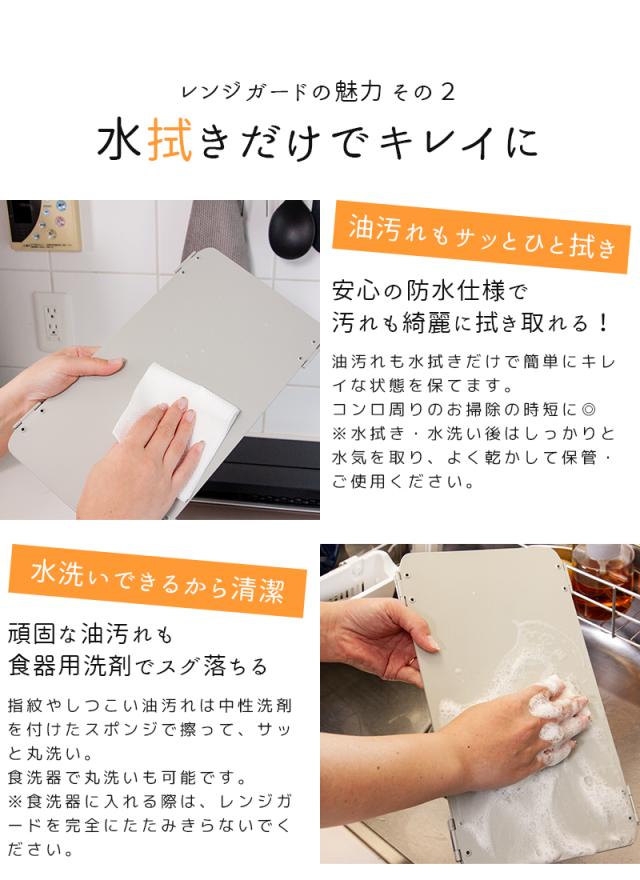 レンジガードの魅力 その2

水拭きだけでキレイに

油汚れもサッとひと拭き

安心の防水仕様で
汚れも綺麗に拭き取れる！

油汚れも水拭きだけで簡単にキレイな状態を保てます。
コンロ周りのお掃除の時短に◎
※水拭き・水洗い後はしっかりと水気を取り、よく乾かして保管・ご使用ください。

水洗いできるから清潔

頑固な油汚れも
食器用洗剤でスグ落ちる

指紋やしつこい油汚れは中性洗剤を付けたスポンジで擦って、サッと丸洗い。
食洗器で丸洗いも可能です。
※食洗器に入れる際は、レンジガードを完全にたたみきらないでください。