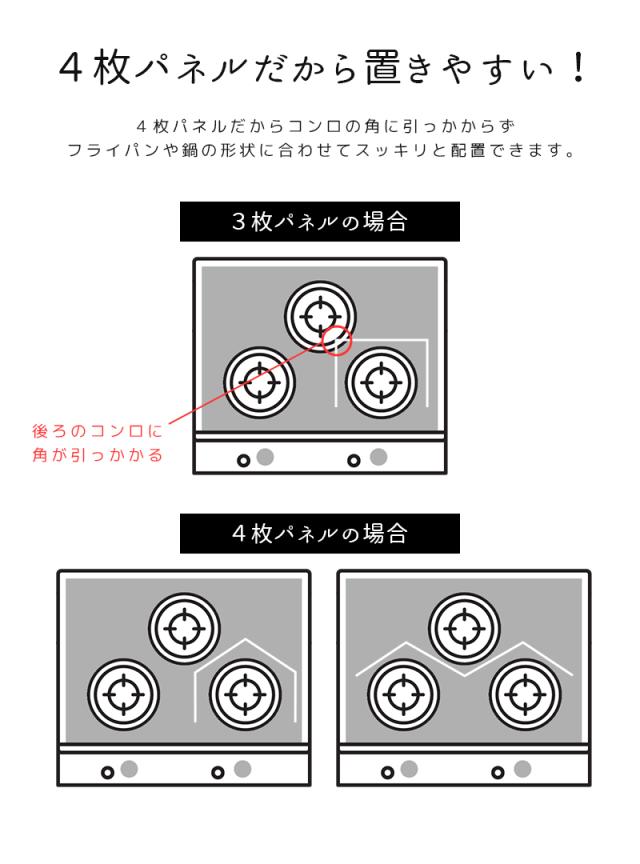 4枚パネルだから置きやすい！

4枚パネルだからコンロの角に引っかからず
フライパンや鍋の形状に合わせてスッキリと配置できます。

3枚パネルの場合

後ろのコンロに
角が引っかかる

4枚パネルの場合