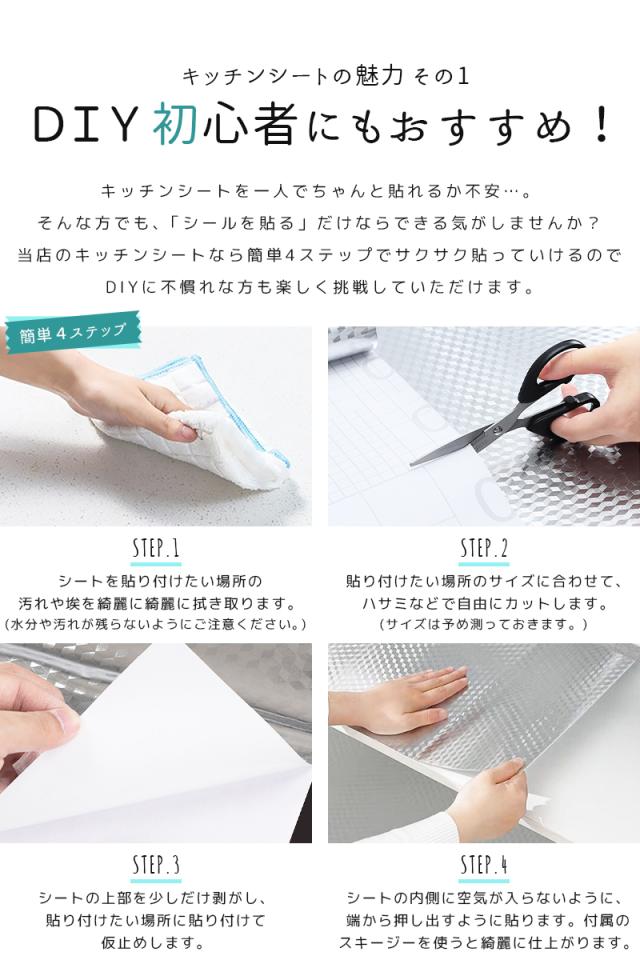 キッチンシートの魅力 その1

DIY初心者にもおすすめ！

キッチンシートを一人でちゃんと貼れるか不安…。
そんな方でも、「シールを貼る」だけならできる気がしませんか？
当店のキッチンシートなら簡単4ステップでサクサク貼っていけるので
DIYに不慣れな方も楽しく挑戦していただけます。

簡単4ステップ

STEP.1
シートを貼り付けたい場所の
汚れや埃を綺麗に綺麗に拭き取ります。
(水分や汚れが残らないようにご注意ください。)

STEP.2
貼り付けたい場所のサイズに合わせて、
ハサミなどで自由にカットします。
(サイズは予め測っておきます。)

STEP.3
シートの上部を少しだけ剥がし、
貼り付けたい場所に貼り付けて
仮止めします。

STEP.4
シートの内側に空気が入らないように、
端から押し出すように貼ります。付属の
スキージーを使うと綺麗に仕上がります。