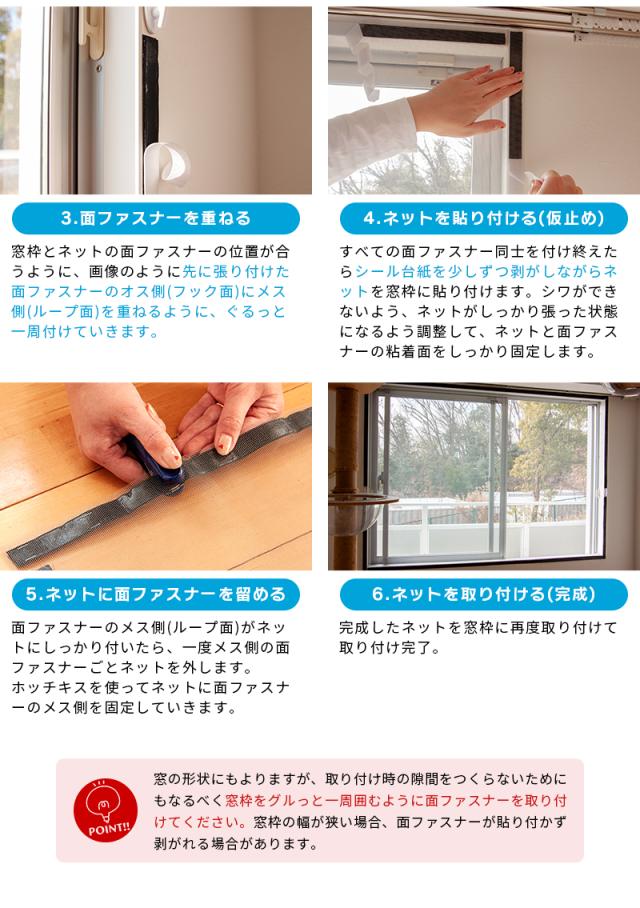 3.面ファスナーを重ねる

窓枠とネットの面ファスナーの位置が合うように、画像のように先に張り付けた面ファスナーのオス側(フック面)にメス側(ループ面)を重ねるように、ぐるっと一周付けていきます。

4.ネットを貼り付ける(仮止め)

すべての面ファスナー同士を付け終えたらシール台紙を少しずつ剥がしながらネットを窓枠に貼り付けます。シワができないよう、ネットがしっかり張った状態になるよう調整して、ネットと面ファスナーの粘着面をしっかり固定します。

5.ネットに面ファスナーを留める

面ファスナーのメス側(ループ面)がネットにしっかり付いたら、一度メス側の面ファスナーごとネットを外します。
ホッチキスを使ってネットに面ファスナーのメス側を固定していきます。

6.ネットを取り付ける(完成)

完成したネットを窓枠に再度取り付けて取り付け完了。

POINT!!

窓の形状にもよりますが、取り付け時の隙間をつくらないためにもなるべく窓枠をグルっと一周囲むように面ファスナーを取り付けてください。窓枠の幅が狭い場合、面ファスナーが貼り付かず剥がれる場合があります。