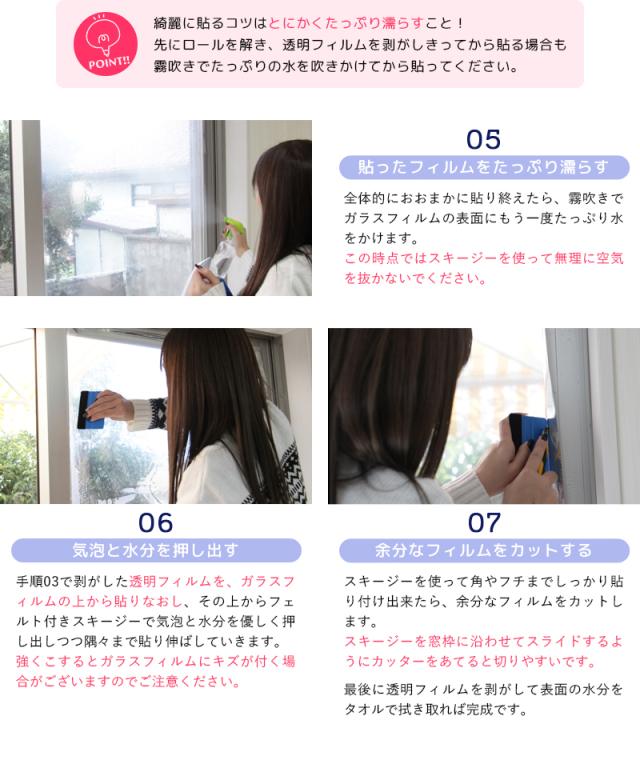 POINT!!

綺麗に貼るコツはとにかくたっぷり濡らすこと！
先にロールを解き、透明フィルムを剥がしきってから貼る場合も霧吹きでたっぷりの水を吹きかけてから貼ってください。

05

貼ったフィルムをたっぷり濡らす

全体的におおまかに貼り終えたら、霧吹きでガラスフィルムの表面にもう一度たっぷり水をかけます。
この時点ではスキージーを使って無理に空気を抜かないでください。

06

気泡と水分を押し出す

手順03で剥がした透明フィルムを、ガラスフィルムの上から貼りなおし、その上からフェルト付きスキージーで気泡と水分を優しく押し出しつつ隅々まで貼り伸ばしていきます。
強くこするとガラスフィルムにキズが付く場合がございますのでご注意ください。

07

余分なフィルムをカットする

スキージーを使って角やフチまでしっかり貼り付け出来たら、余分なフィルムをカットします。
スキージーを窓枠に沿わせてスライドするようにカッターをあてると切りやすいです。

最後に透明フィルムを剥がして表面の水分をタオルで拭き取れば完成です。