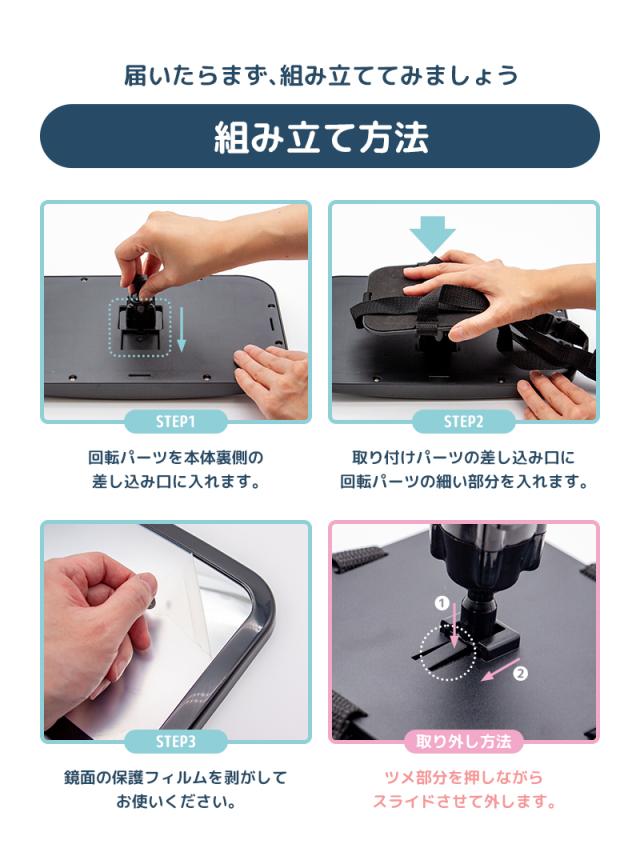 届いたらまず、組み立ててみましょう

組み立て方法

STEP1

回転パーツを本体裏側の差し込み口に入れます。

STEP2

取り付けパーツの差し込み口に回転パーツの細い部分を入れます。

STEP3

鏡面の保護フィルムを剥がしてお使いください。

1

2

取り外し方法

ツメ部分を押しながらスライドさせて外します。