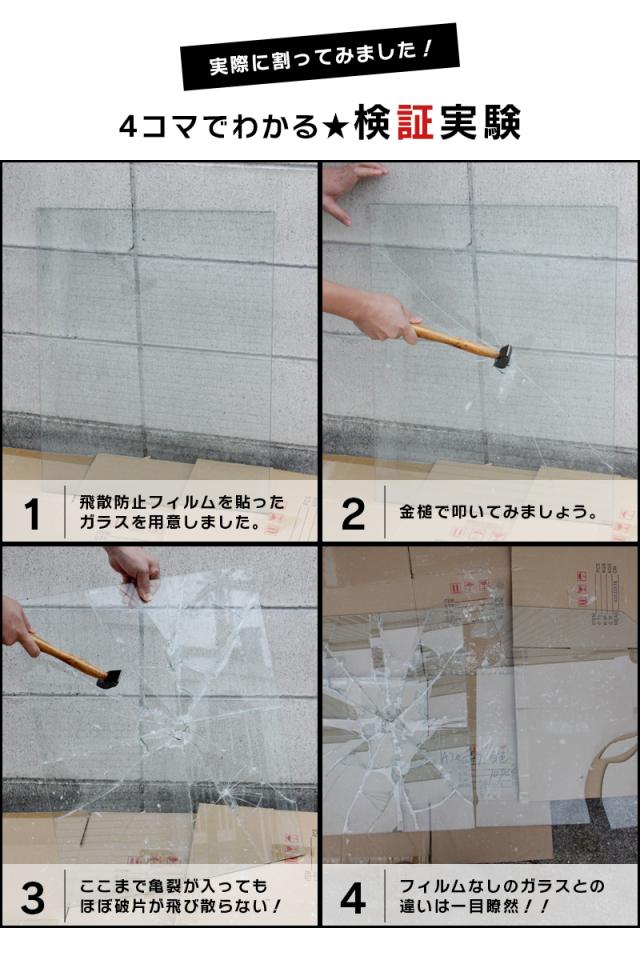 実際に割ってみました！

4コマでわかる★検証実験

1 飛散防止フィルムを貼ったガラスを用意しました。

2 金槌で叩いてみましょう。

3 ここまで亀裂が入ってもほぼ破片が飛び散らない！

4 フィルムなしのガラスとの違いは一目瞭然！！