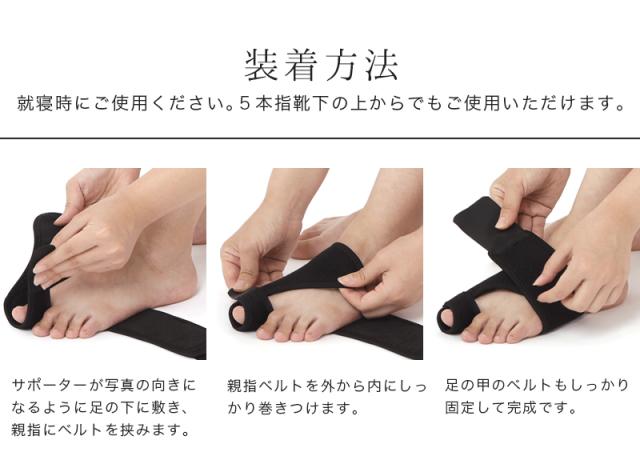 装着方法

就寝時にご使用ください。5本指靴下の上からでもご使用いただけます。

サポーターが写真の向きになるように足の下に敷き、親指にベルトを挟みます。

親指ベルトを外から内にしっかり巻きつけます。

足の甲のベルトもしっかり固定して完成です。