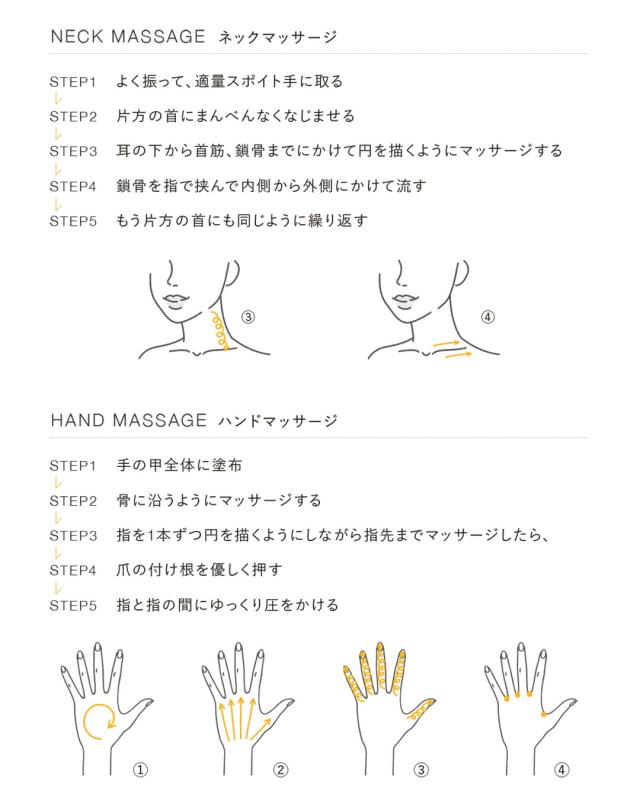 NECK MASSAGE ネックマッサージ

STEP1 よく振って、適量スポイト手に取る

STEP2 片方の首にまんべんなくなじませる

STEP3 耳の下から首筋、鎖骨までにかけて円を描くようにマッサージする

STEP4 鎖骨を指で挟んで内側から外側にかけて流す

STEP5 もう片方の首にも同じように繰り返す

③

④

HAND MASSAGE ハンドマッサージ

STEP1 手の甲全体に塗布

STEP2 骨に沿うようにマッサージする

STEP3 指を1本ずつ円を描くようにしながら指先までマッサージしたら、

STEP4 爪の付け根を優しく押す

STEP5 指と指の間にゆっくり圧をかける

①

②

③

④