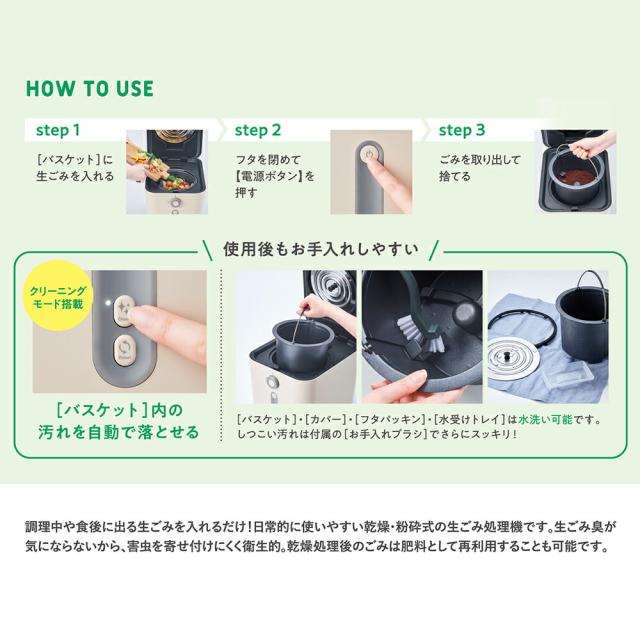 HOW TO USE

step 1

[バスケット]に生ごみを入れる

step 2

フタを閉めて【電源ボタン】を押す

step 3

ごみを取り出して捨てる

使用後もお手入れしやすい

クリーニングモード搭載

[バスケット]内の汚れを自動で落とせる

[バスケット]・[カバー]・[フタパッキン]・[水受けトレイ]は水洗い可能です。しつこい汚れは付属の[お手入れブラシ]でさらにスッキリ!

調理中や食後に出る生ごみを入れるだけ!日常的に使いやすい乾燥・粉砕式の生ごみ処理機です。生ごみ臭が気にならないから、害虫を寄せ付けにくく衛生的。乾燥処理後のごみは肥料として再利用することも可能です。