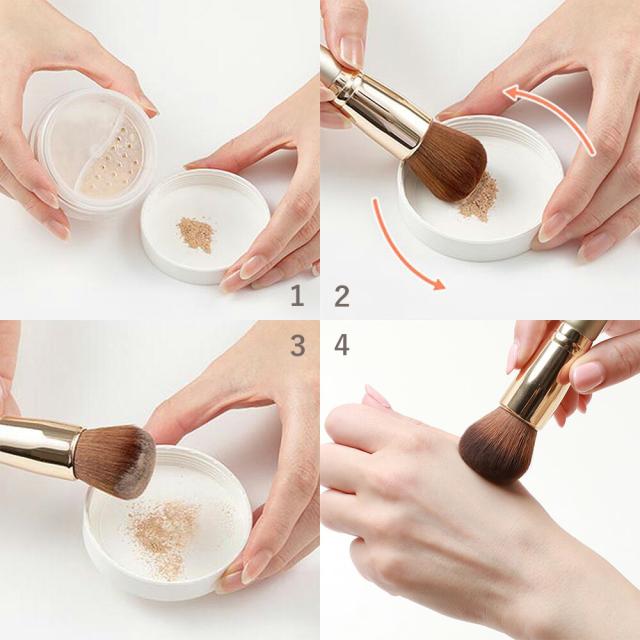 1 2

3 4