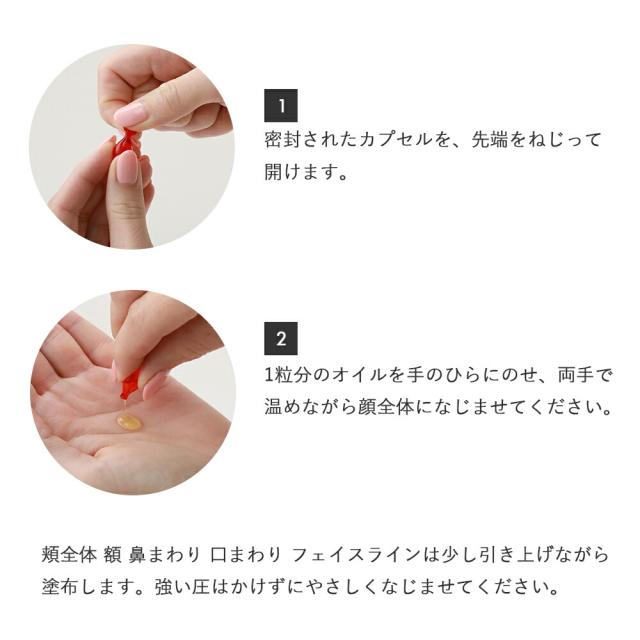 1
密封されたカプセルを、先端をねじって開けます。

2
1粒分のオイルを手のひらにのせ、両手で温めながら顔全体になじませてください。

頬全体 額 鼻まわり 口まわり フェイスラインは少し引き上げながら塗布します。強い圧はかけずにやさしくなじませてください。