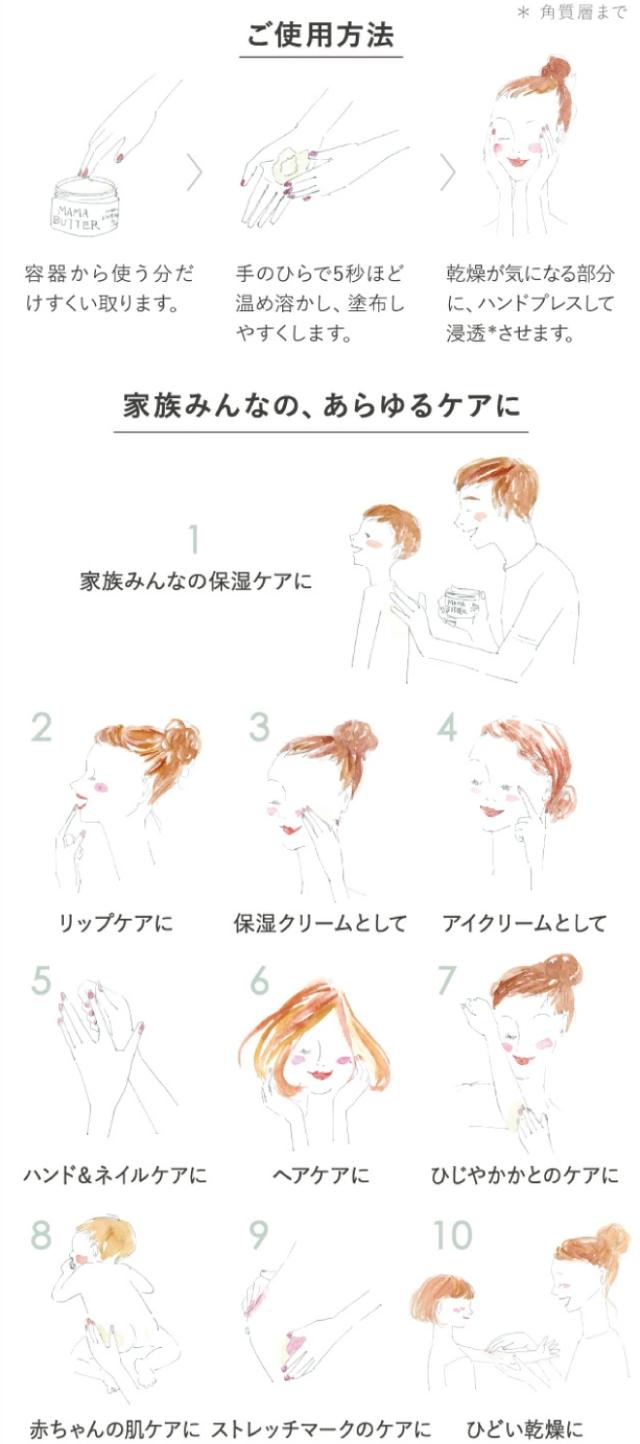 ＊ 角質層まで

ご使用方法

MAMA BUTTER

容器から使う分だけすくい取ります。

手のひらで5秒ほど温め溶かし、塗布しやすくします。

乾燥が気になる部分に、ハンドプレスして浸透*させます。

家族みんなの、あらゆるケアに

1
家族みんなの保湿ケアに

MAMA BUTTER

2
リップケアに

3
保湿クリームとして

4
アイクリームとして

5
ハンド＆ネイルケアに

6
ヘアケアに

7
ひじやかかとのケアに

8
赤ちゃんの肌ケアに

9
ストレッチマークのケアに

10
ひどい乾燥に