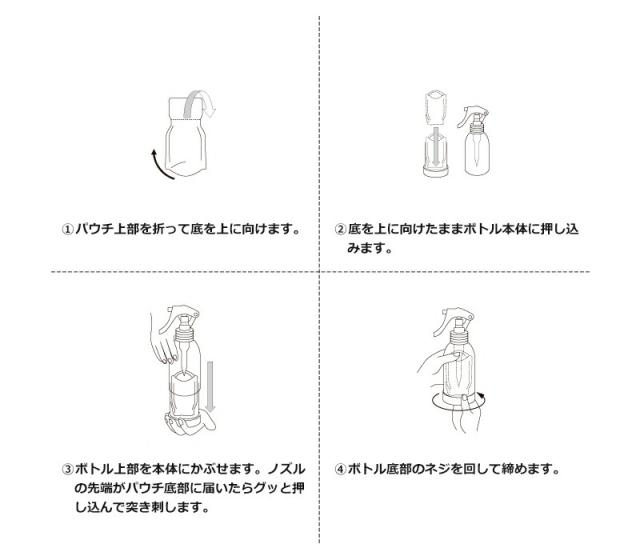 ①パウチ上部を折って底を上に向けます。

②底を上に向けたままボトル本体に押し込みます。

③ボトル上部を本体にかぶせます。ノズルの先端がパウチ底部に届いたらグッと押し込んで突き刺します。

④ボトル底部のネジを回して締めます。