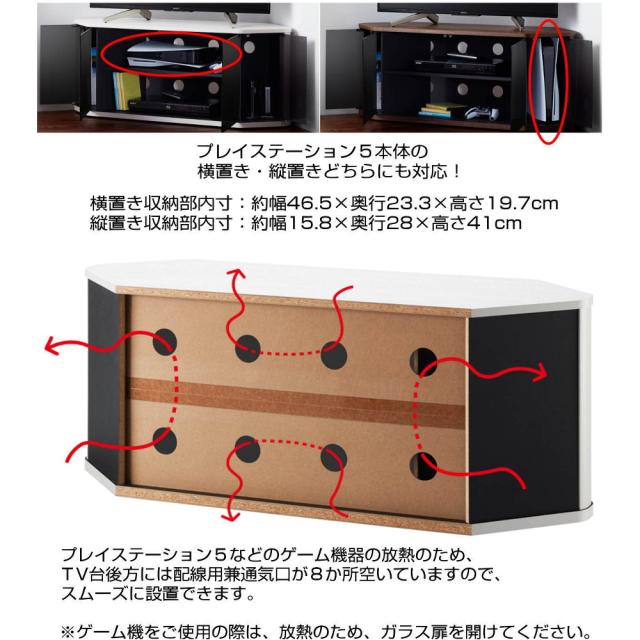 プレイステーション５本体の
横置き・縦置きどちらにも対応！

横置き収納部内寸：約幅46.5×奥行23.3×高さ19.7cm
縦置き収納部内寸：約幅15.8×奥行28×高さ41cm

プレイステーション５などのゲーム機器の放熱のため、
ＴＶ台後方には配線用兼通気口が８か所空いていますので、
スムーズに設置できます。

※ゲーム機をご使用の際は、放熱のため、ガラス扉を開けてください。