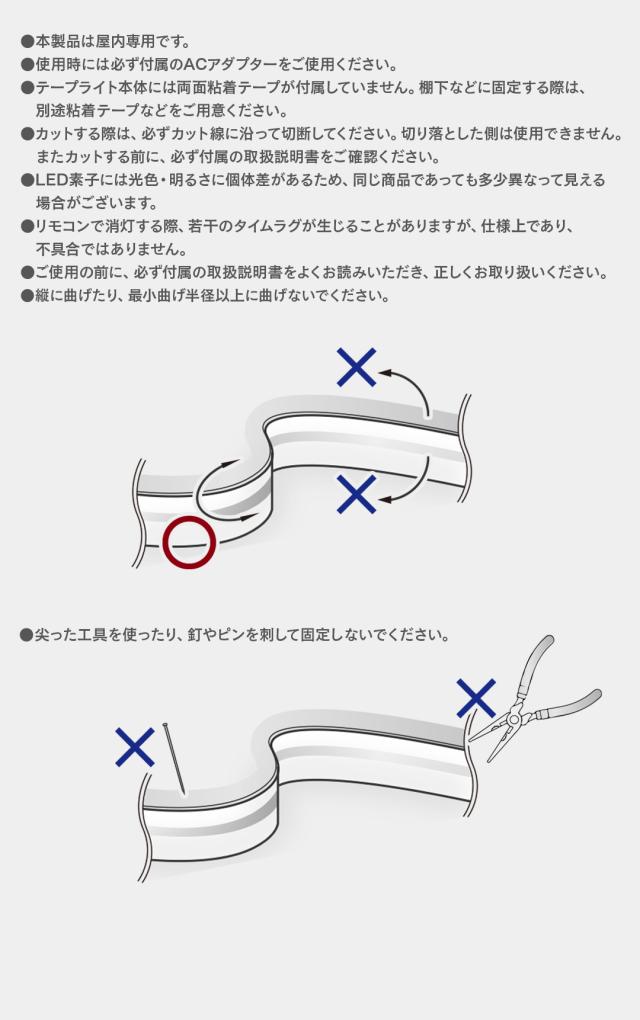 ●本製品は屋内専用です。
●使用時には必ず付属のACアダプターをご使用ください。
●テープライト本体には両面粘着テープが付属していません。棚下などに固定する際は、別途粘着テープなどをご用意ください。
●カットする際は、必ずカット線に沿って切断してください。切り落とした側は使用できません。またカットする前に、必ず付属の取扱説明書をご確認ください。
●LED素子には光色・明るさに個体差があるため、同じ商品であっても多少異なって見える場合がございます。
●リモコンで消灯する際、若干のタイムラグが生じることがありますが、仕様上であり、不具合ではありません。
●ご使用の前に、必ず付属の取扱説明書をよくお読みいただき、正しくお取り扱いください。
●縦に曲げたり、最小曲げ半径以上に曲げないでください。

●尖った工具を使ったり、釘やピンを刺して固定しないでください。