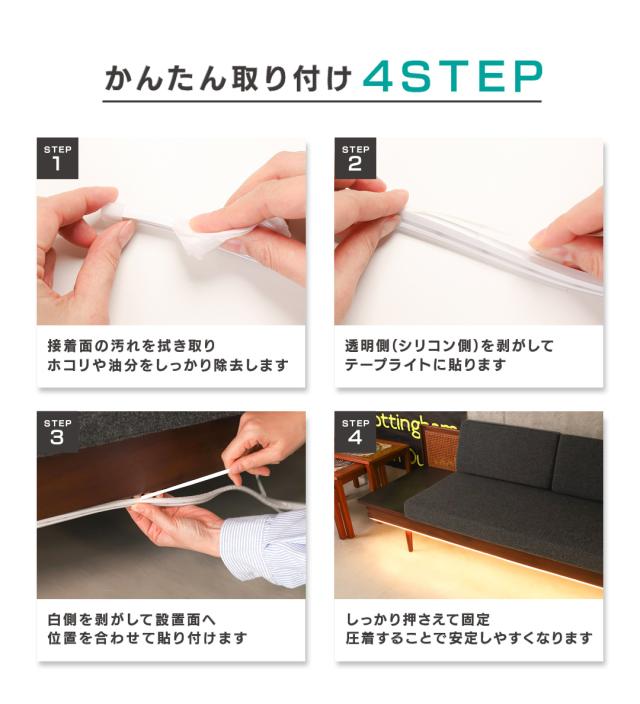 かんたん取り付け 4STEP

STEP 1

接着面の汚れを拭き取り
ホコリや油分をしっかり除去します

STEP 2

透明側(シリコン側)を剥がして
テープライトに貼ります

STEP 3

白側を剥がして設置面へ
位置を合わせて貼り付けます

STEP 4

ottingham

しっかり押さえて固定
圧着することで安定しやすくなります