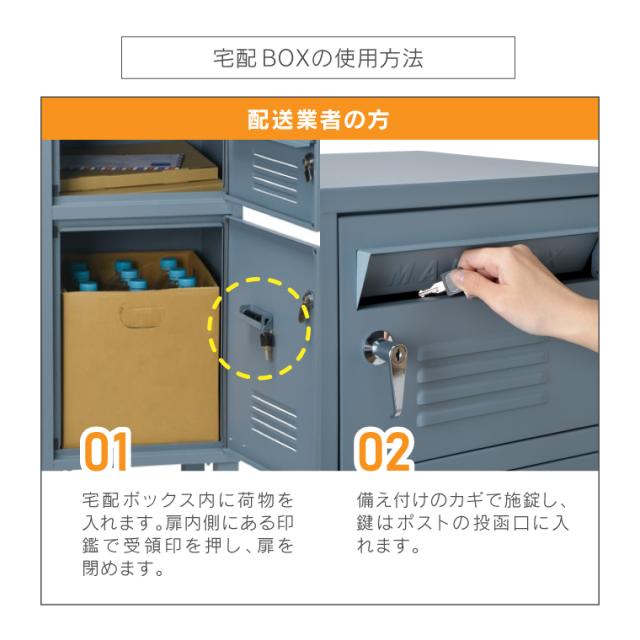 宅配BOXの使用方法

配送業者の方

01

宅配ボックス内に荷物を入れます。扉内側にある印鑑で受領印を押し、扉を閉めます。

02

備え付けのカギで施錠し、鍵はポストの投函口に入れます。