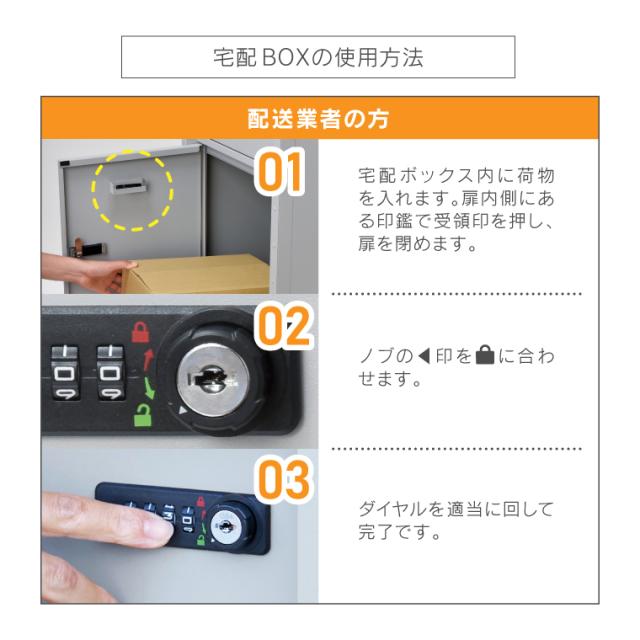 宅配BOXの使用方法

配送業者の方

01

宅配ボックス内に荷物を入れます。扉内側にある印鑑で受領印を押し、扉を閉めます。

02

ノブの◀印を🔒に合わせます。

03

ダイヤルを適当に回して完了です。