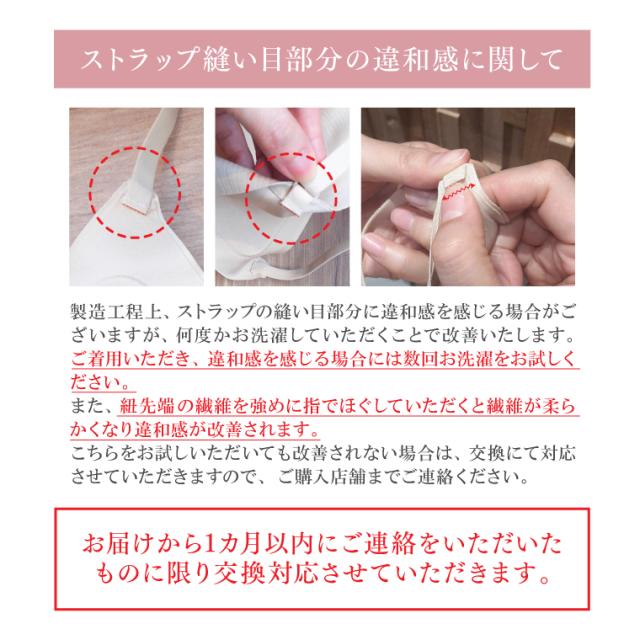 ストラップ縫い目部分の違和感に関して

製造工程上、ストラップの縫い目部分に違和感を感じる場合がございますが、何度かお洗濯していただくことで改善いたします。
ご着用いただき、違和感を感じる場合には数回お洗濯をお試しください。
また、紐先端の繊維を強めに指でほぐしていただくと繊維が柔らかくなり違和感が改善されます。
こちらをお試しいただいても改善されない場合は、交換にて対応させていただきますので、ご購入店舗までご連絡ください。

お届けから1カ月以内にご連絡をいただいたものに限り交換対応させていただきます。