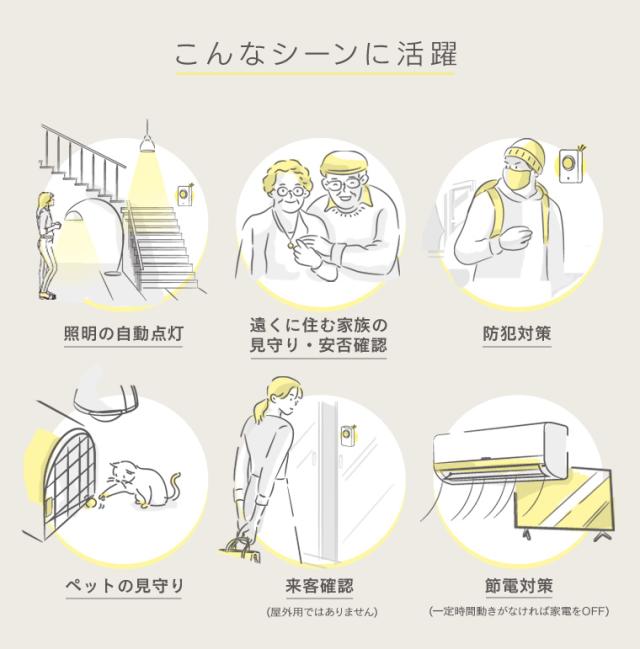 こんなシーンに活躍

照明の自動点灯

遠くに住む家族の見守り・安否確認

防犯対策

ペットの見守り

来客確認
(屋外用ではありません)

節電対策
(一定時間動きがなければ家電をOFF)