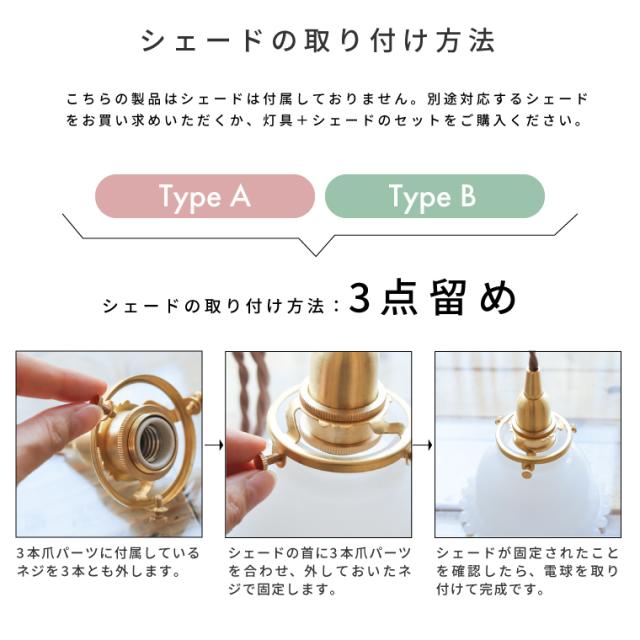 シェードの取り付け方法

こちらの製品はシェードは付属しておりません。別途対応するシェードをお買い求めいただくか、灯具＋シェードのセットをご購入ください。

Type A

Type B

シェードの取り付け方法：3点留め

3本爪パーツに付属しているネジを3本とも外します。

シェードの首に3本爪パーツを合わせ、外しておいたネジで固定します。

シェードが固定されたことを確認したら、電球を取り付けて完成です。