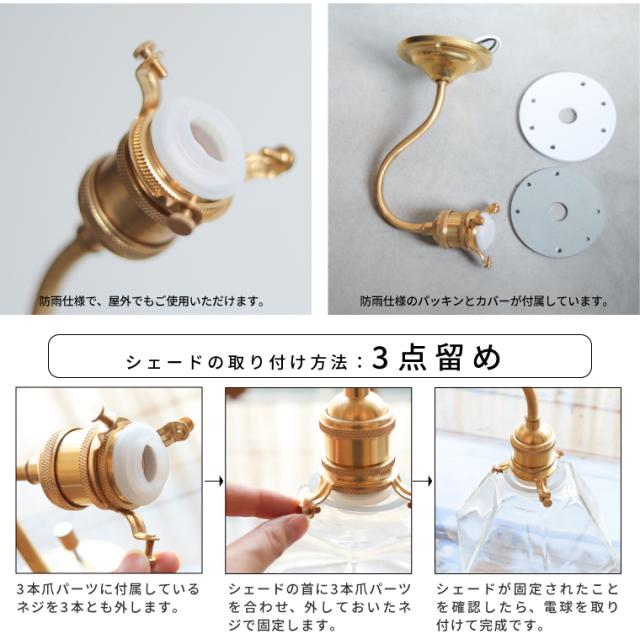 防雨仕様で、屋外でもご使用いただけます。

防雨仕様のパッキンとカバーが付属しています。

シェードの取り付け方法：3点留め

3本爪パーツに付属しているネジを3本とも外します。

→

シェードの首に3本爪パーツを合わせ、外しておいたネジで固定します。

→

シェードが固定されたことを確認したら、電球を取り付けて完成です。