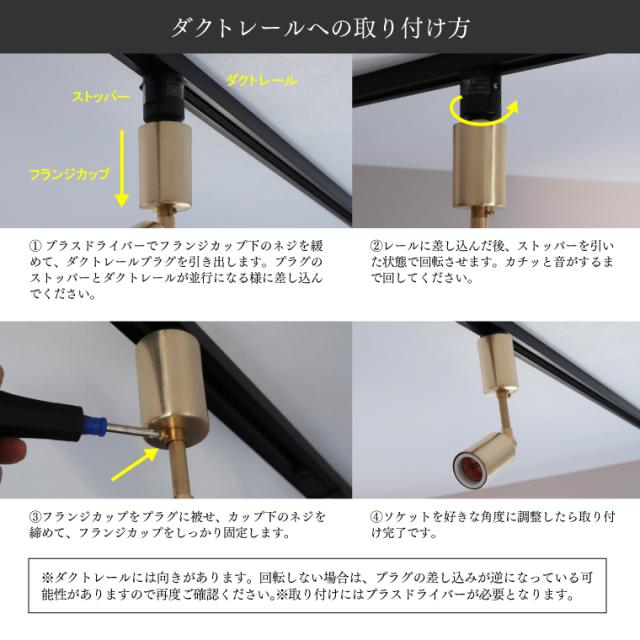 ダクトレールへの取り付け方

ストッパー

ダクトレール

フランジカップ

① プラスドライバーでフランジカップ下のネジを緩めて、ダクトレールプラグを引き出します。プラグのストッパーとダクトレールが並行になる様に差し込んでください。

②レールに差し込んだ後、ストッパーを引いた状態で回転させます。カチッと音がするまで回してください。

③フランジカップをプラグに被せ、カップ下のネジを締めて、フランジカップをしっかり固定します。

④ソケットを好きな角度に調整したら取り付け完了です。

※ダクトレールには向きがあります。回転しない場合は、プラグの差し込みが逆になっている可能性がありますので再度ご確認ください。※取り付けにはプラスドライバーが必要となります。