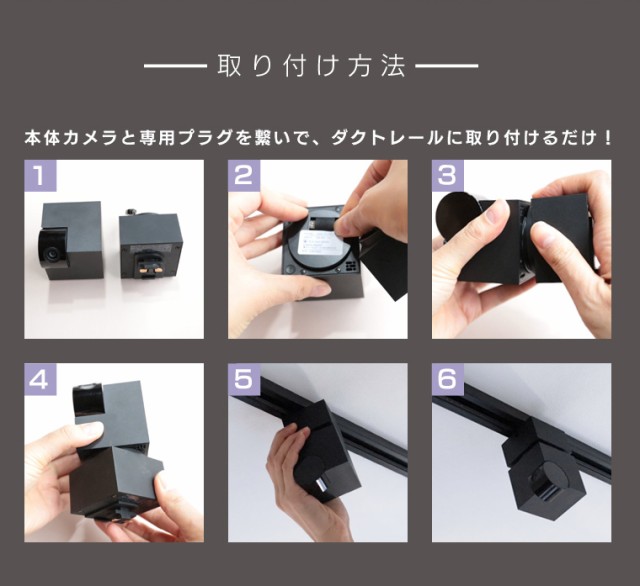 取り付け方法

本体カメラと専用プラグを繋いで、ダクトレールに取り付けるだけ！

1

2

3

4

5

6