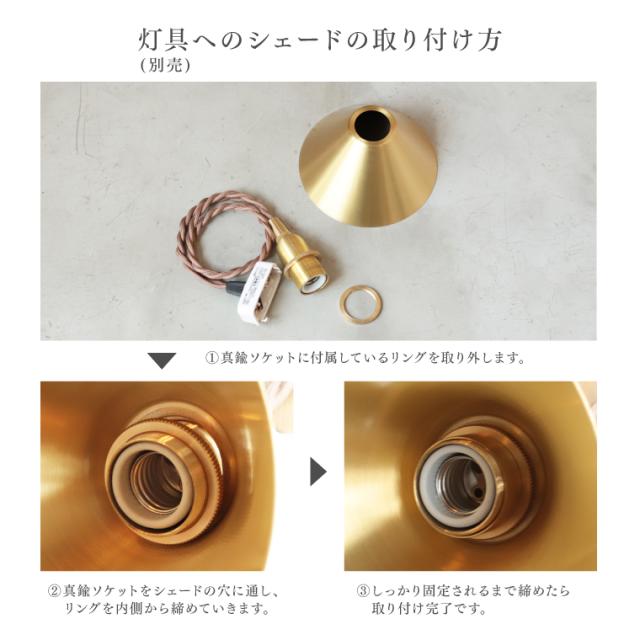 灯具へのシェードの取り付け方
(別売)

①真鍮ソケットに付属しているリングを取り外します。

②真鍮ソケットをシェードの穴に通し、リングを内側から締めていきます。

③しっかり固定されるまで締めたら取り付け完了です。