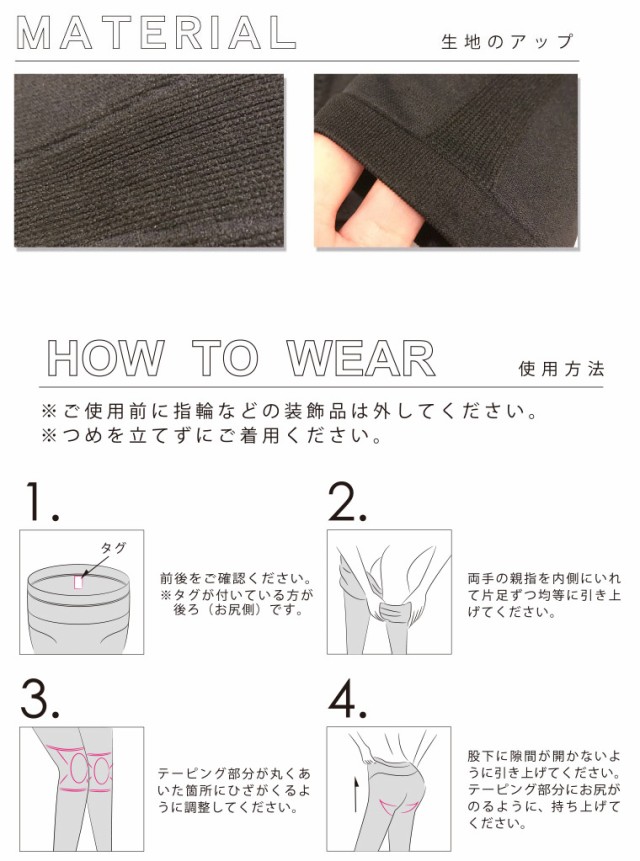 MATERIAL

生地のアップ

HOW TO WEAR

使用方法

※ご使用前に指輪などの装飾品は外してください。
※つめを立てずにご着用ください。

1.

タグ

前後をご確認ください。
※タグが付いている方が後ろ（お尻側）です。

2.

両手の親指を内側にいれて片足ずつ均等に引き上げてください。

3.

テーピング部分が丸くあいた箇所にひざがくるように調整してください。

4.

股下に隙間が開かないように引き上げてください。テーピング部分にお尻がのるように、持ち上げてください。