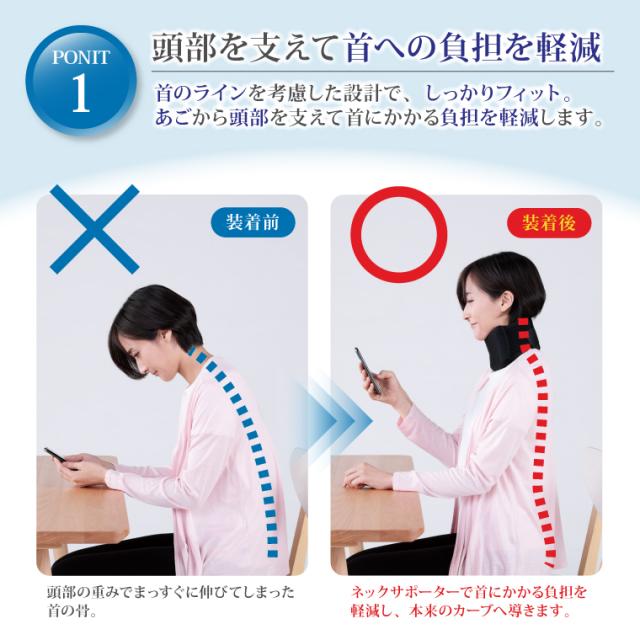 PONIT
1

頭部を支えて首への負担を軽減

首のラインを考慮した設計で、しっかりフィット。
あごから頭部を支えて首にかかる負担を軽減します。

装着前

装着後

頭部の重みでまっすぐに伸びてしまった首の骨。

ネックサポーターで首にかかる負担を軽減し、本来のカーブへ導きます。