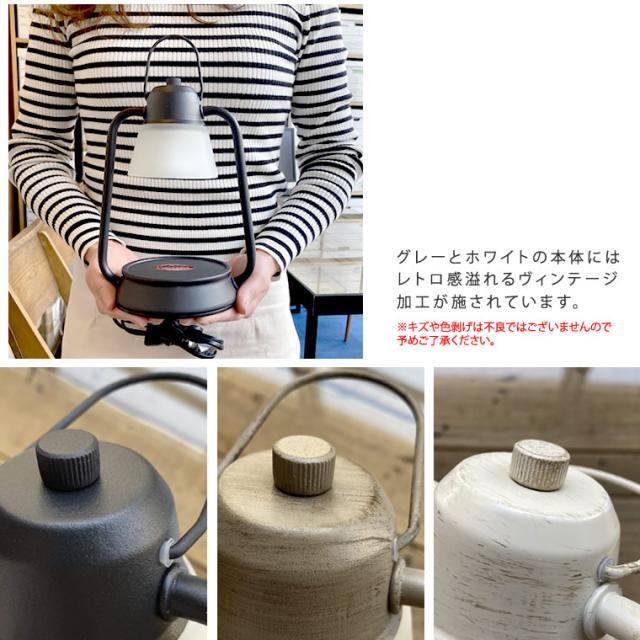 グレーとホワイトの本体にはレトロ感溢れるヴィンテージ加工が施されています。

※キズや色剥げは不良ではございませんので予めご了承ください。