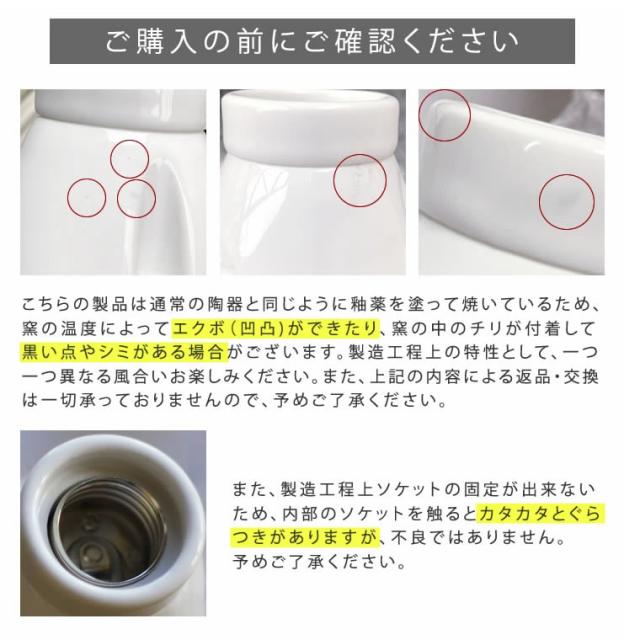 ご購入の前にご確認ください

こちらの製品は通常の陶器と同じように釉薬を塗って焼いているため、窯の温度によってエクボ（凹凸）ができたり、窯の中のチリが付着して黒い点やシミがある場合がございます。製造工程上の特性として、一つ一つ異なる風合いお楽しみください。また、上記の内容による返品・交換は一切承っておりませんので、予めご了承ください。

また、製造工程上ソケットの固定が出来ないため、内部のソケットを触るとカタカタとぐらつきがありますが、不良ではありません。予めご了承ください。