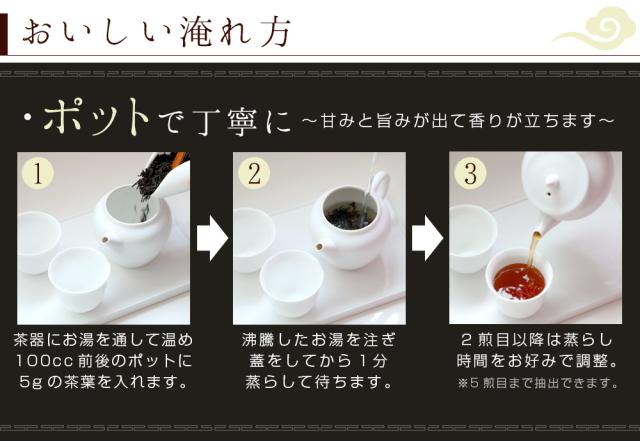 おいしい淹れ方

・ポットで丁寧に ～甘みと旨みが出て香りが立ちます～

1

茶器にお湯を通して温め 100cc 前後のポットに 5g の茶葉を入れます。

2

沸騰したお湯を注ぎ 蓋をしてから 1 分 蒸らして待ちます。

3

2 煎目以降は蒸らし 時間をお好みで調整。
※5 煎目まで抽出できます。