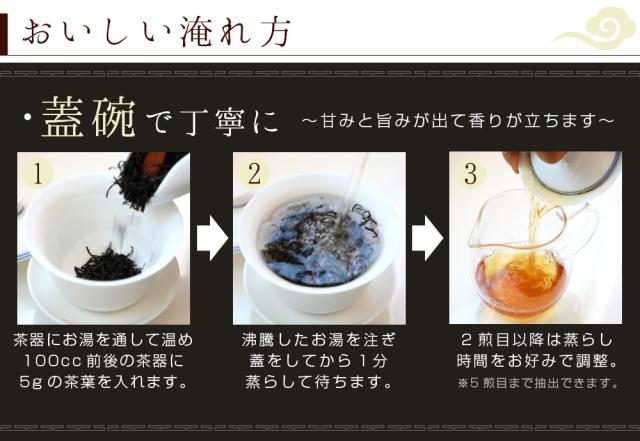 おいしい淹れ方

・蓋碗で丁寧に ～甘みと旨みが出て香りが立ちます～

1

茶器にお湯を通して温め 100cc 前後の茶器に 5g の茶葉を入れます。

2

沸騰したお湯を注ぎ 蓋をしてから 1 分 蒸らして待ちます。

3

2 煎目以降は蒸らし 時間をお好みで調整。
※5 煎目まで抽出できます。