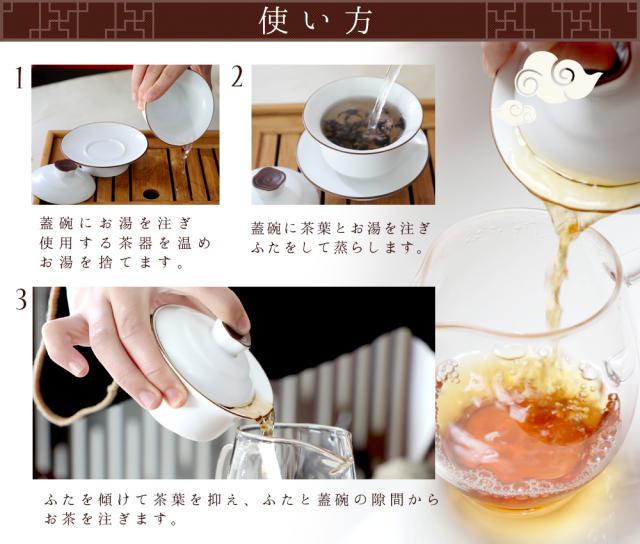 使い方

1

蓋碗にお湯を注ぎ
使用する茶器を温め
お湯を捨てます。

2

蓋碗に茶葉とお湯を注ぎ
ふたをして蒸らします。

3

ふたを傾けて茶葉を抑え、ふたと蓋碗の隙間から
お茶を注ぎます。