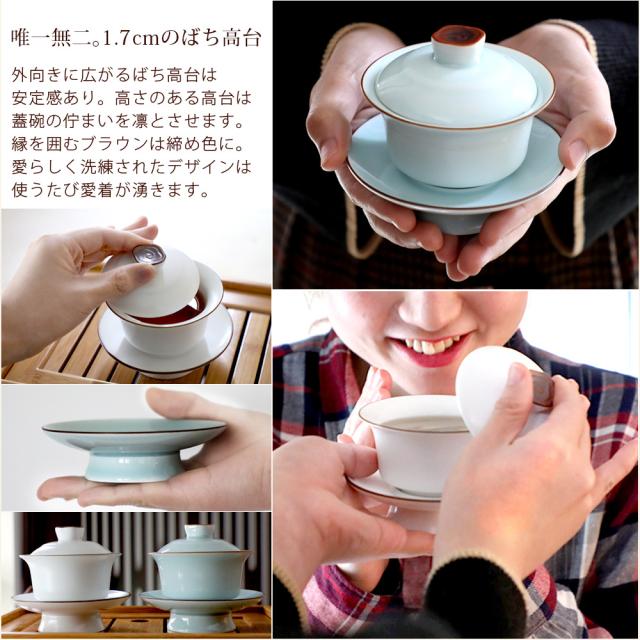 唯一無二。1.7cmのばち高台

外向きに広がるばち高台は安定感あり。高さのある高台は蓋碗の佇まいを凛とさせます。縁を囲むブラウンは締め色に。愛らしく洗練されたデザインは使うたび愛着が湧きます。