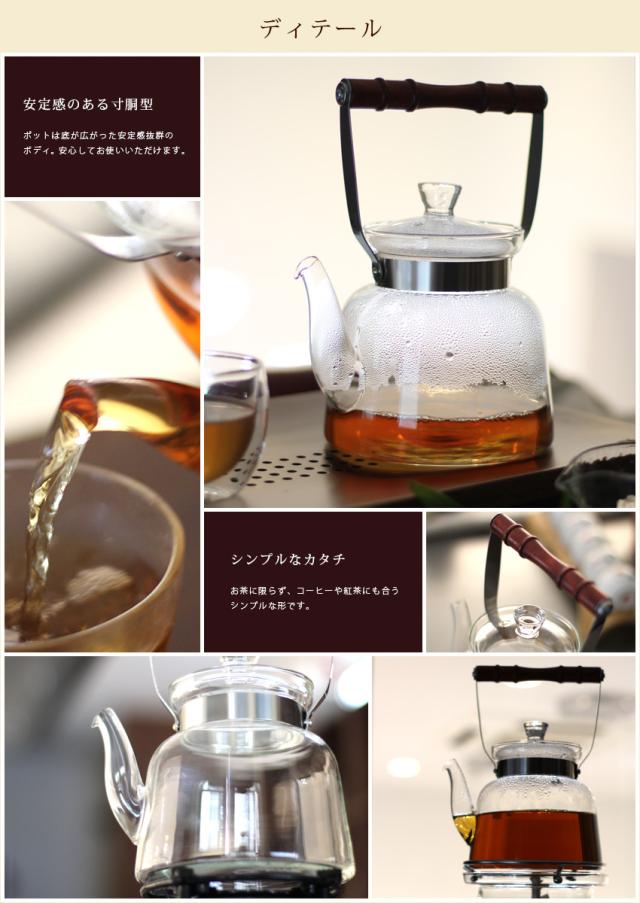 ディテール

安定感のある寸胴型

ポットは底が広がった安定感抜群のボディ。安心してお使いいただけます。

シンプルなカタチ

お茶に限らず、コーヒーや紅茶にも合うシンプルな形です。