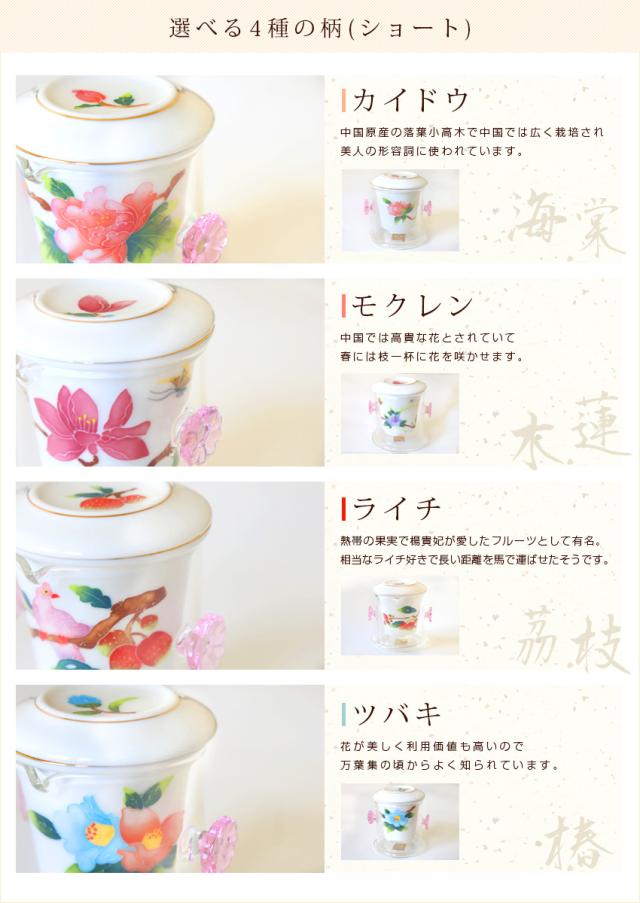 選べる4種の柄(ショート)

カイドウ

中国原産の落葉小高木で中国では広く栽培され美人の形容詞に使われています。

海棠

モクレン

中国では高貴な花とされていて春には枝一杯に花を咲かせます。

木蓮

ライチ

熱帯の果実で楊貴妃が愛したフルーツとして有名。相当なライチ好きで長い距離を馬で運ばせたそうです。

茘枝

ツバキ

花が美しく利用価値も高いので万葉集の頃からよく知られています。

椿