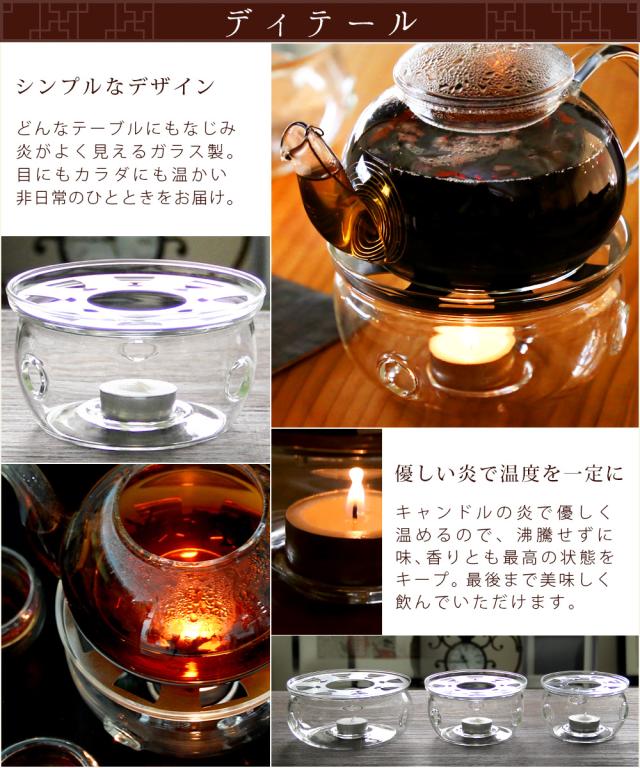 ディテール

シンプルなデザイン

どんなテーブルにもなじみ炎がよく見えるガラス製。目にもカラダにも温かい非日常のひとときをお届け。

優しい炎で温度を一定に

キャンドルの炎で優しく温めるので、沸騰せずに味、香りとも最高の状態をキープ。最後まで美味しく飲んでいただけます。