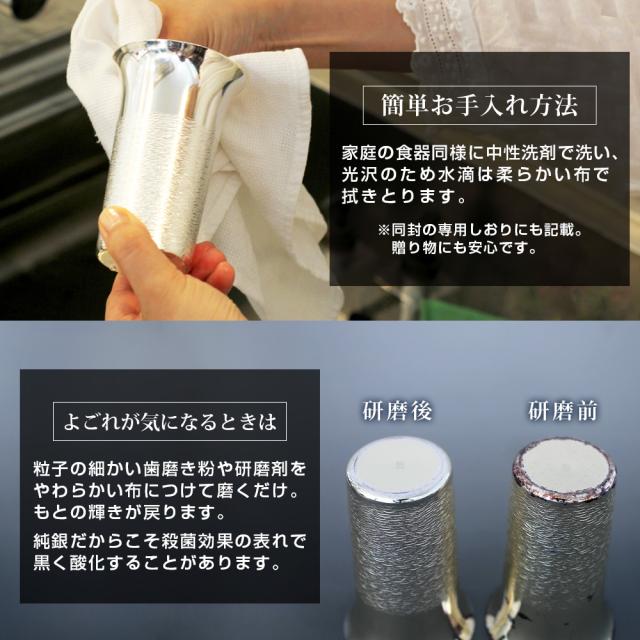 簡単お手入れ方法

家庭の食器同様に中性洗剤で洗い、光沢のため水滴は柔らかい布で拭きとります。

※同封の専用しおりにも記載。贈り物にも安心です。

よごれが気になるときは

粒子の細かい歯磨き粉や研磨剤をやわらかい布につけて磨くだけ。もとの輝きが戻ります。

純銀だからこそ殺菌効果の表れで黒く酸化することがあります。

研磨後

研磨前