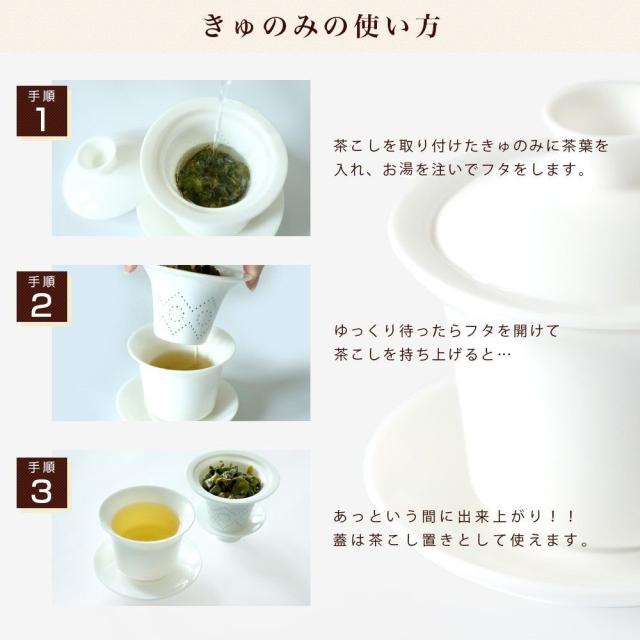 きゅのみの使い方

手順
1

茶こしを取り付けたきゅのみに茶葉を入れ、お湯を注いでフタをします。

手順
2

ゆっくり待ったらフタを開けて茶こしを持ち上げると…

手順
3

あっという間に出来上がり！！
蓋は茶こし置きとして使えます。