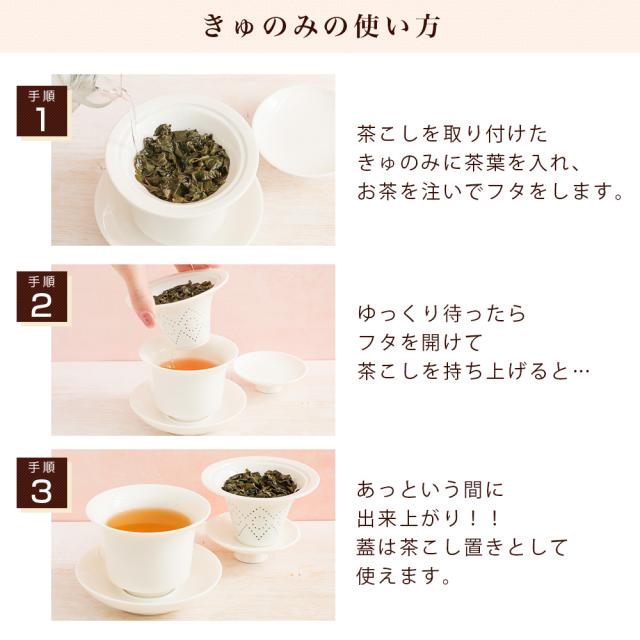 きゅのみの使い方

手順
1

茶こしを取り付けた
きゅのみに茶葉を入れ、
お茶を注いでフタをします。

手順
2

ゆっくり待ったら
フタを開けて
茶こしを持ち上げると…

手順
3

あっという間に
出来上がり！！
蓋は茶こし置きとして
使えます。