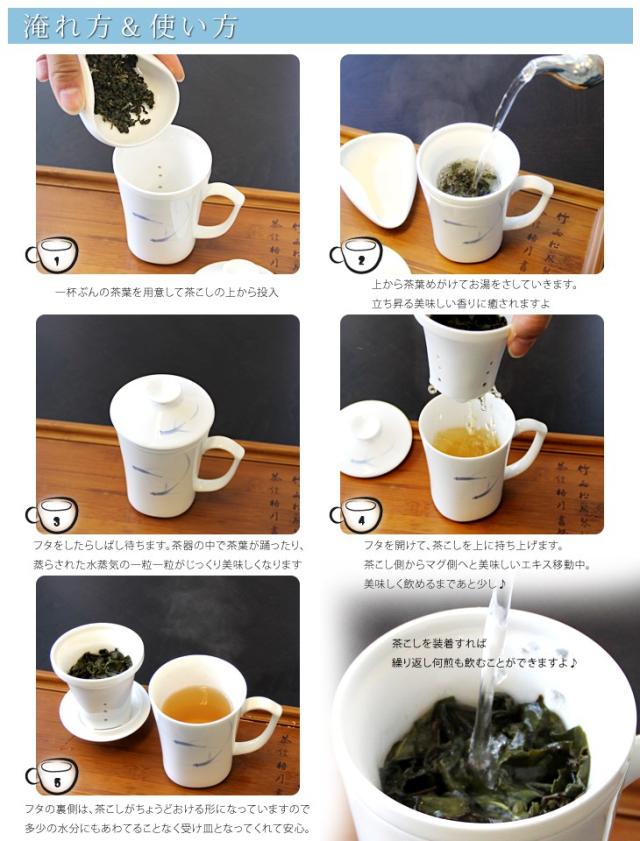 淹れ方 & 使い方

1

一杯ぶんの茶葉を用意して茶こしの上から投入

2

上から茶葉めがけてお湯をさしていきます。
立ち昇る美味しい香りに癒されますよ

3

フタをしたらしばし待ちます。茶器の中で茶葉が踊ったり、蒸らされた水蒸気の一粒一粒がじっくり美味しくなります

4

フタを開けて、茶こしを上に持ち上げます。
茶こし側からマグ側へと美味しいエキス移動中。
美味しく飲めるまであと少し♪

5

フタの裏側は、茶こしがちょうどおける形になっていますので多少の水分にもあわてることなく受け皿となってくれて安心。

茶こしを装着すれば
繰り返し何煎も飲むことができますよ♪