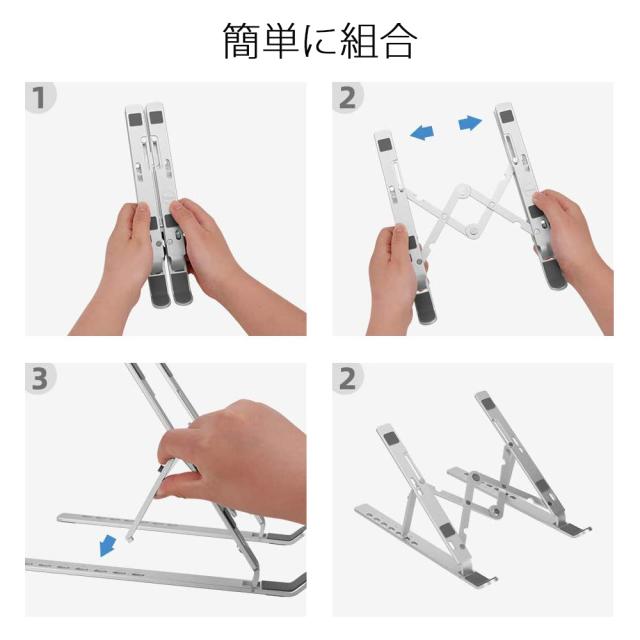 簡単に組合

1

2

3

2