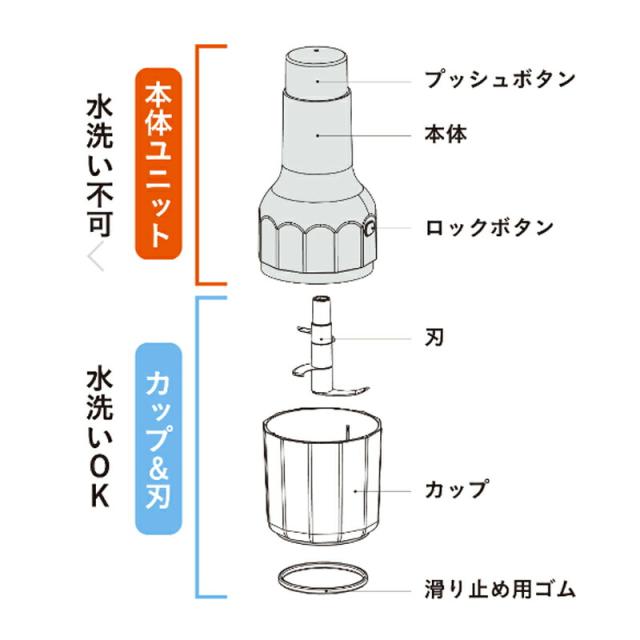 水洗い不可

本体ユニット

プッシュボタン

本体

ロックボタン

水洗いOK

カップ&刃

刃

カップ

滑り止め用ゴム