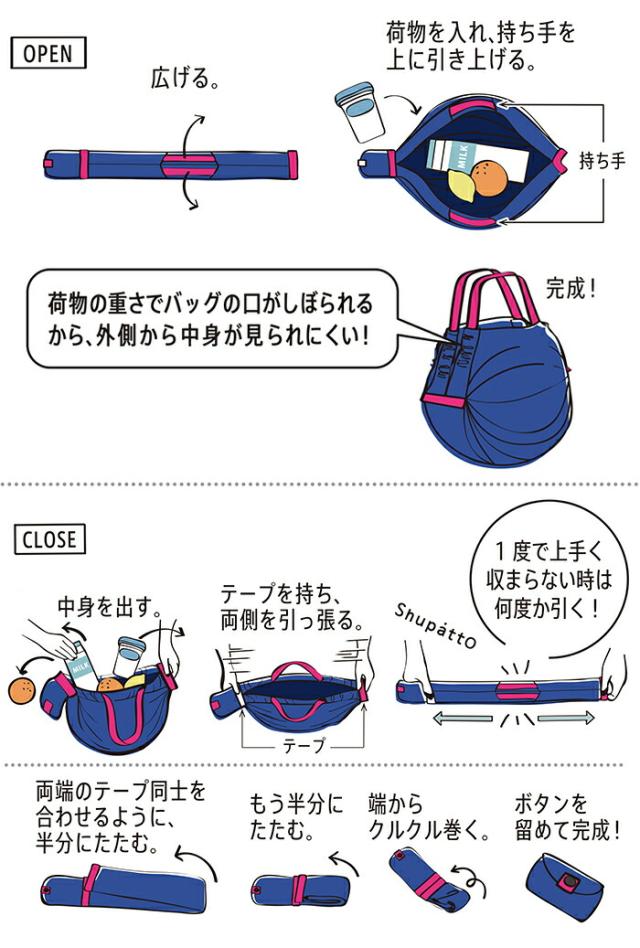 OPEN

広げる。

荷物を入れ、持ち手を上に引き上げる。

MILK

持ち手

荷物の重さでバッグの口がしぼられるから、外側から中身が見られにくい！

完成！

CLOSE

中身を出す。

MILK

テープを持ち、両側を引っ張る。

テープ

Shupatto

1度で上手く収まらない時は何度か引く！

両端のテープ同士を合わせるように、半分にたたむ。

もう半分にたたむ。

端からクルクル巻く。

ボタンを留めて完成！