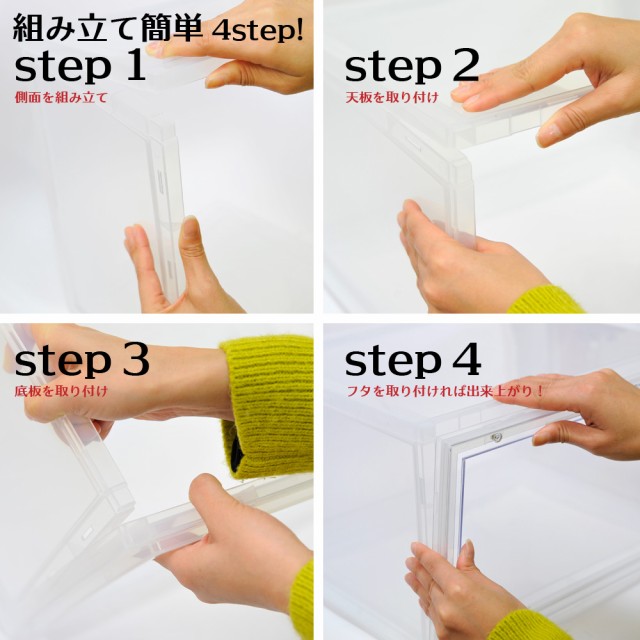 組み立て簡単 4step!

step 1
側面を組み立て

step 2
天板を取り付け

step 3
底板を取り付け

step 4
フタを取り付ければ出来上がり！