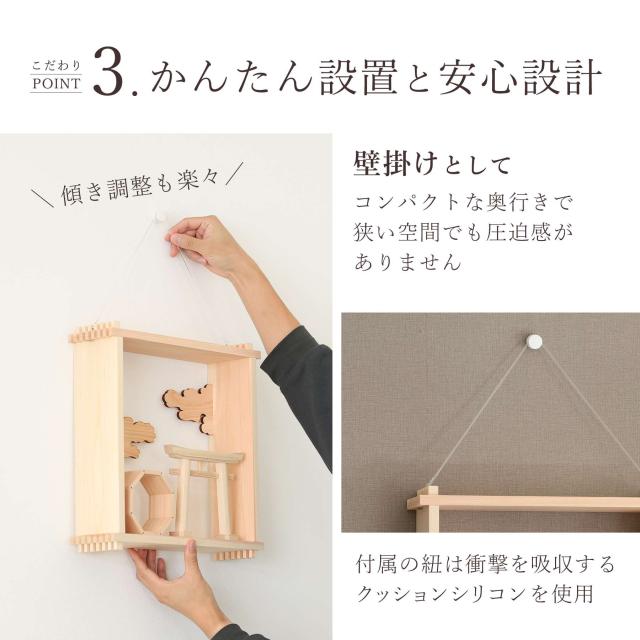 こだわり
POINT
3. かんたん設置と安心設計

＼傾き調整も楽々／

壁掛けとして
コンパクトな奥行きで狭い空間でも圧迫感がありません

付属の紐は衝撃を吸収するクッションシリコンを使用